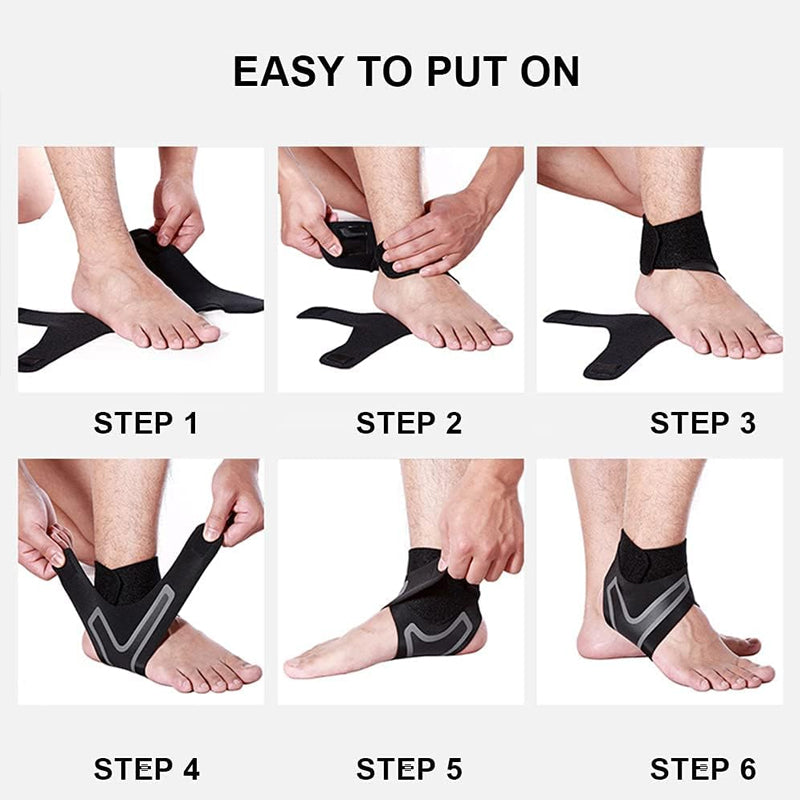 EASY TO PUT ON

STEP 1

STEP 2

STEP 3

STEP 4

STEP 5

STEP 6