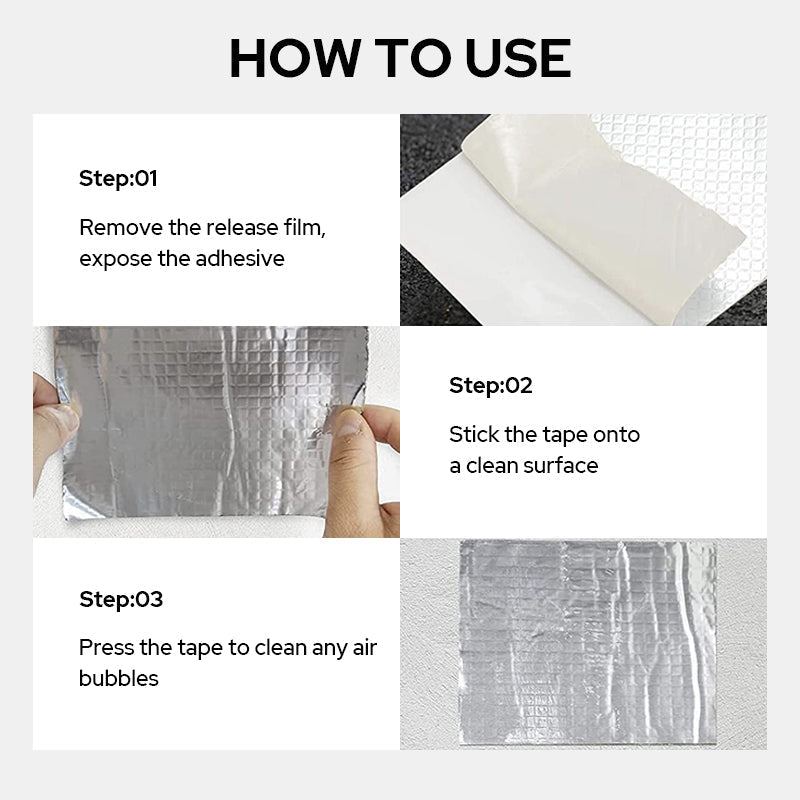 HOW TO USE

Step:01

Remove the release film, expose the adhesive

Step:02

Stick the tape onto a clean surface

Step:03

Press the tape to clean any air bubbles