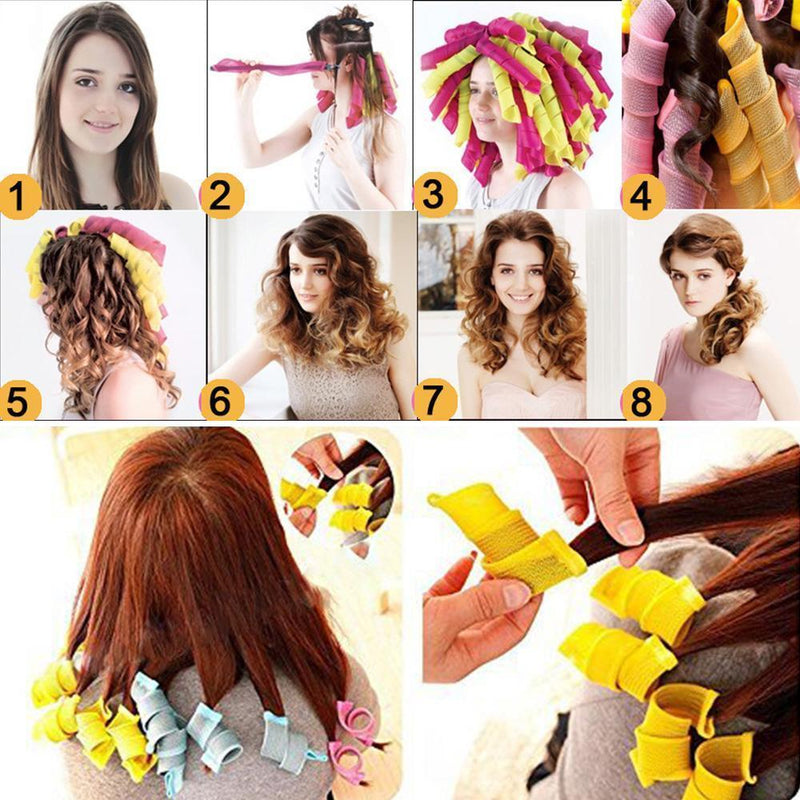 1
2
3
4
5
6
7
8