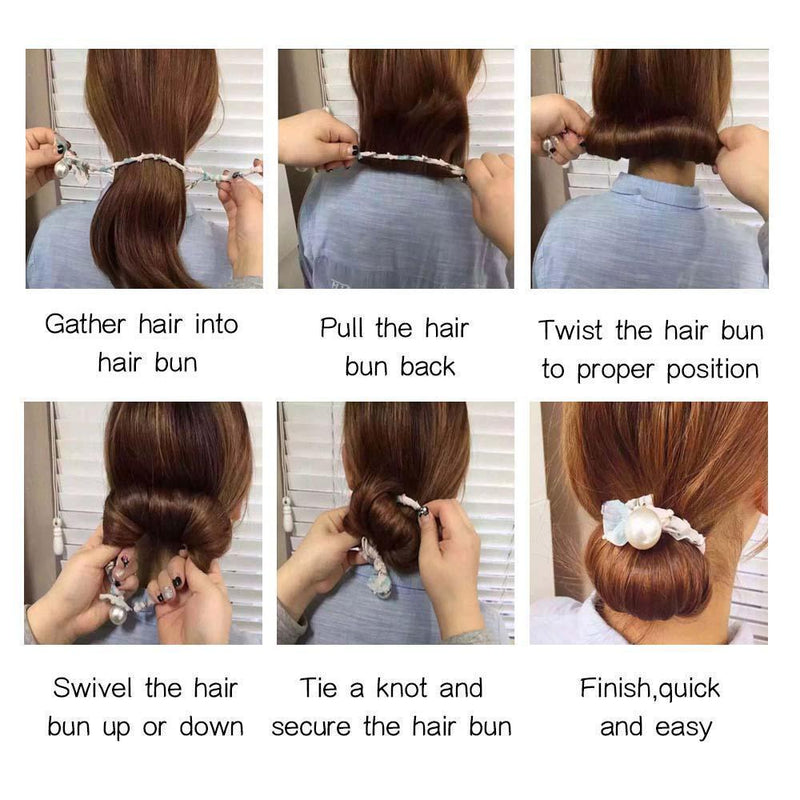 Gather hair into hair bun

Pull the hair bun back

Twist the hair bun to proper position

Swivel the hair bun up or down

Tie a knot and secure the hair bun

Finish,quick and easy